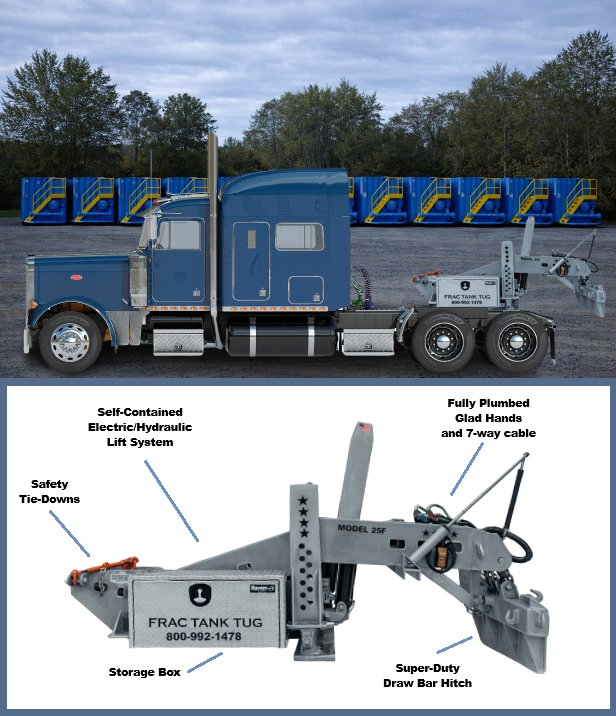 FRAC TANK TUG
800-992-1478

Self-Contained Electric/Hydraulic Lift System

Fully Plumbed Glad Hands and 7-way cable

Safety Tie-Downs

MODEL 25F

FRAC TANK TUG
800-992-1478

Storage Box

Super-Duty Draw Bar Hitch